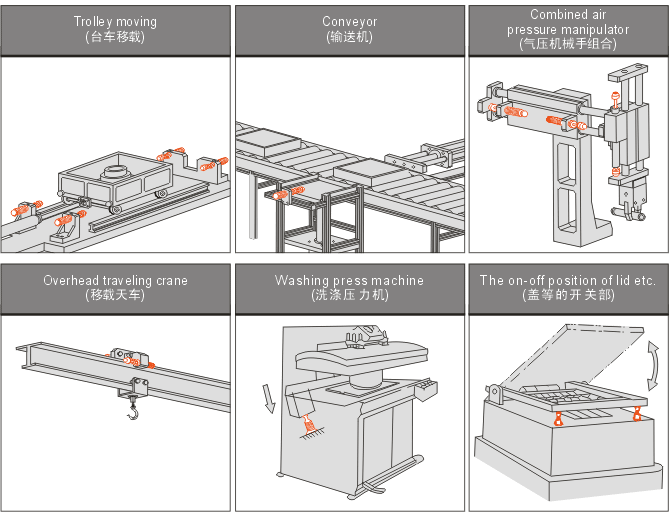 Trolley moving
(台车移载)

Conveyor
(输送机)

Combined air pressure manipulator
(气压机械手组合)

Overhead traveling crane
(移载天车)

Washing press machine
(洗涤压力机)

The on-off position of lid etc.
(盖等的开关部)