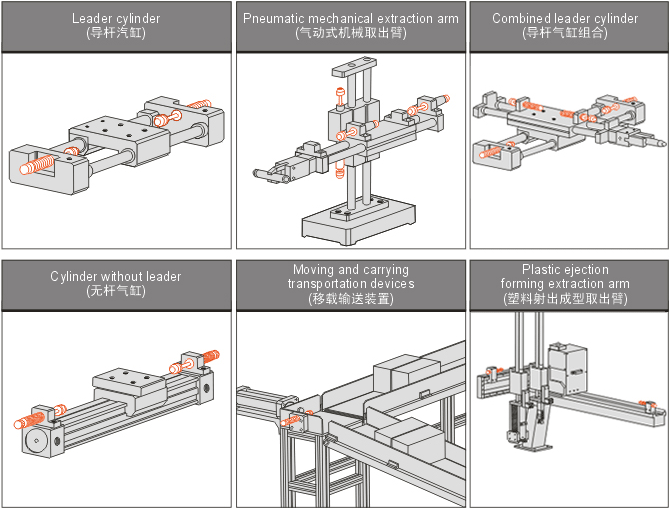 Leader cylinder
(导杆汽缸)

Pneumatic mechanical extraction arm
(气动式机械取出臂)

Combined leader cylinder
(导杆气缸组合)

Cylinder without leader
(无杆气缸)

Moving and carrying transportation devices
(移载输送装置)

Plastic ejection forming extraction arm
(塑料射出成型取出臂)